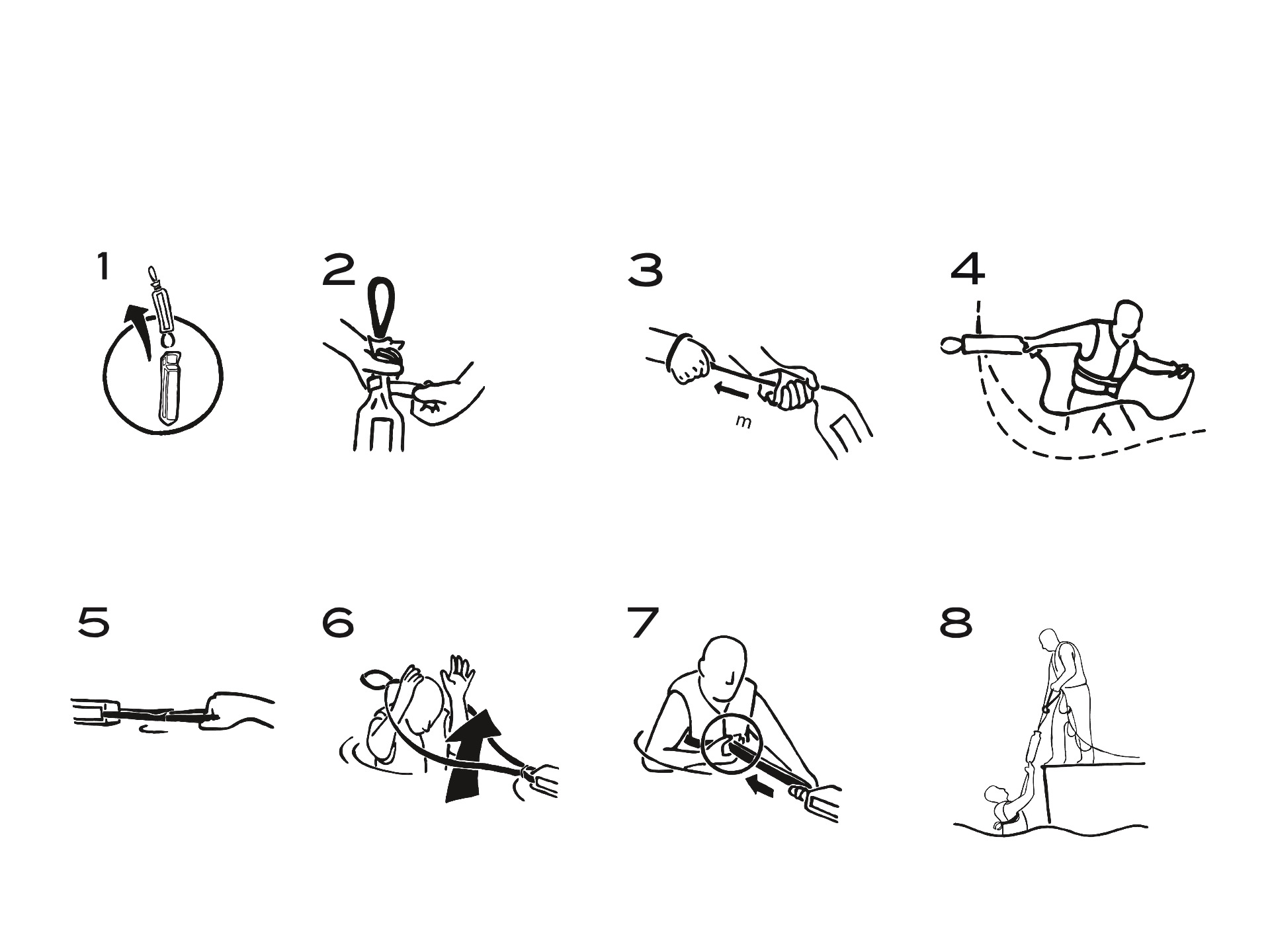 1

2

3

m

4

5

6

7

8