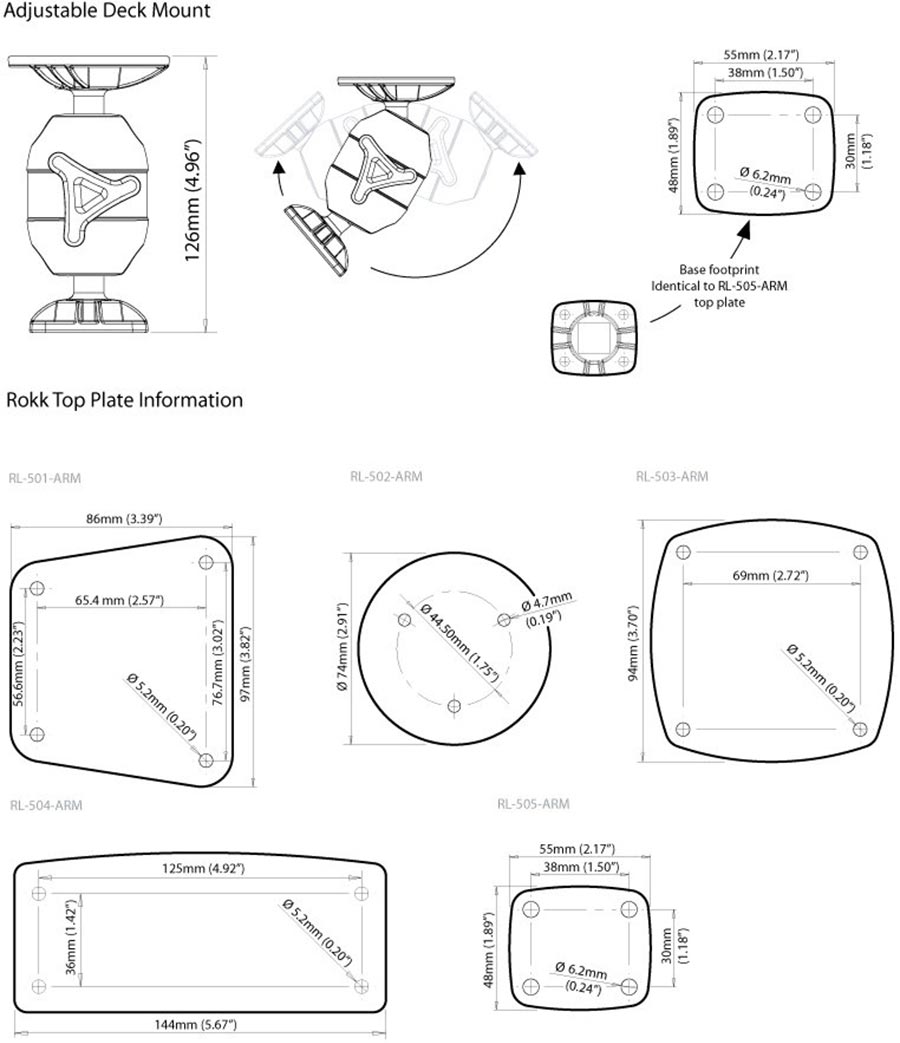 Adjustable Deck Mount

126mm (4.96")

55mm (2.17")
38mm (1.50")
48mm (1.89")
30mm (1.18")
Ø 6.2mm (0.24")

Base footprint
Identical to RL-505-ARM top plate

Rokk Top Plate Information

RL-501-ARM
86mm (3.39")
65.4 mm (2.57")
56.6mm (2.23")
76.7mm (3.02")
97mm (3.82")
Ø 5.2mm (0.20")

RL-502-ARM
Ø 74mm (2.91")
Ø 44.50mm (1.75")
Ø 4.7mm (0.19")

RL-503-ARM
69mm (2.72")
94mm (3.70")
Ø 5.2mm (0.20")

RL-504-ARM
125mm (4.92")
36mm (1.42")
Ø 5.2mm (0.20")
144mm (5.67")

RL-505-ARM
55mm (2.17")
38mm (1.50")
48mm (1.89")
30mm (1.18")
Ø 6.2mm (0.24")