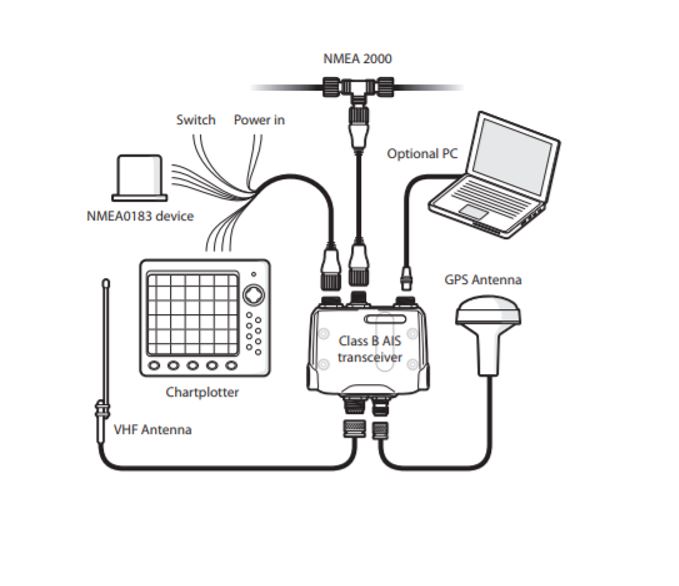 NMEA 2000

Switch

Power in

Optional PC

NMEA0183 device

GPS Antenna

Class B AIS transceiver

Chartplotter

VHF Antenna