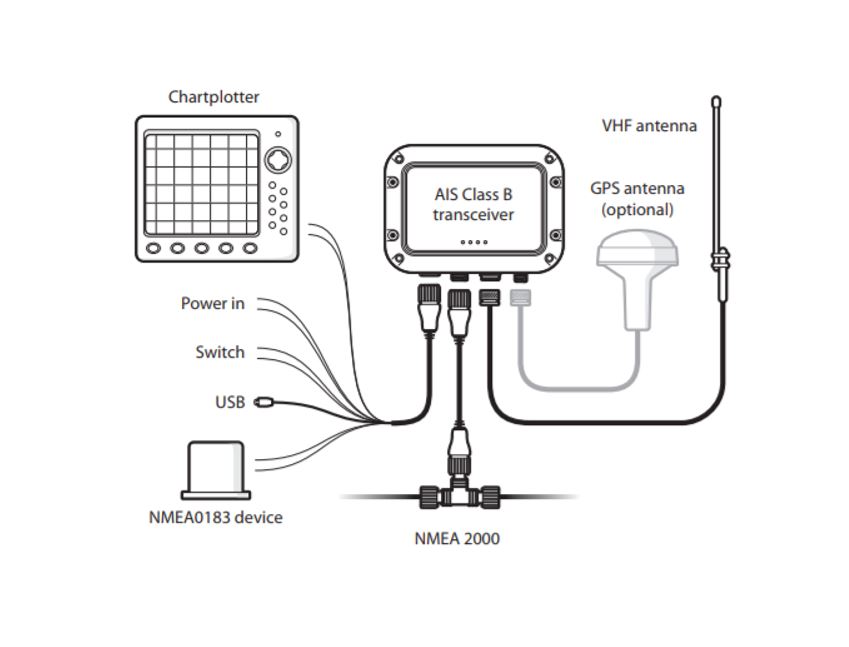 Chartplotter

VHF antenna

AIS Class B transceiver

GPS antenna (optional)

Power in

Switch

USB

NMEA0183 device

NMEA 2000