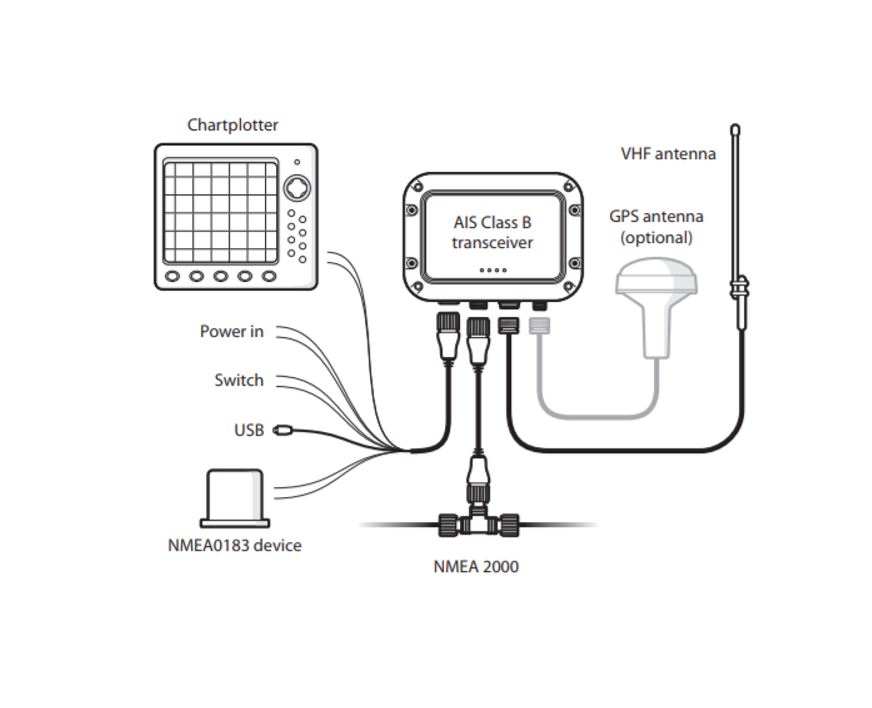 Chartplotter

VHF antenna

AIS Class B transceiver

GPS antenna (optional)

Power in

Switch

USB

NMEA0183 device

NMEA 2000