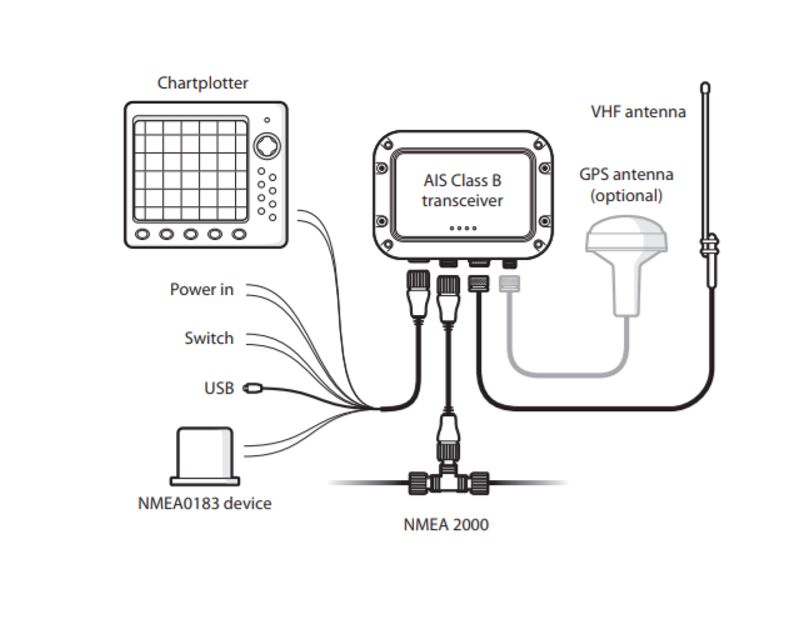 Chartplotter

VHF antenna

AIS Class B transceiver

GPS antenna (optional)

Power in

Switch

USB

NMEA0183 device

NMEA 2000