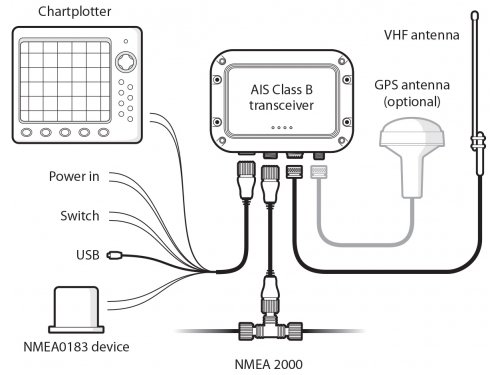 Chartplotter

VHF antenna

AIS Class B transceiver

GPS antenna (optional)

Power in

Switch

USB

NMEA0183 device

NMEA 2000